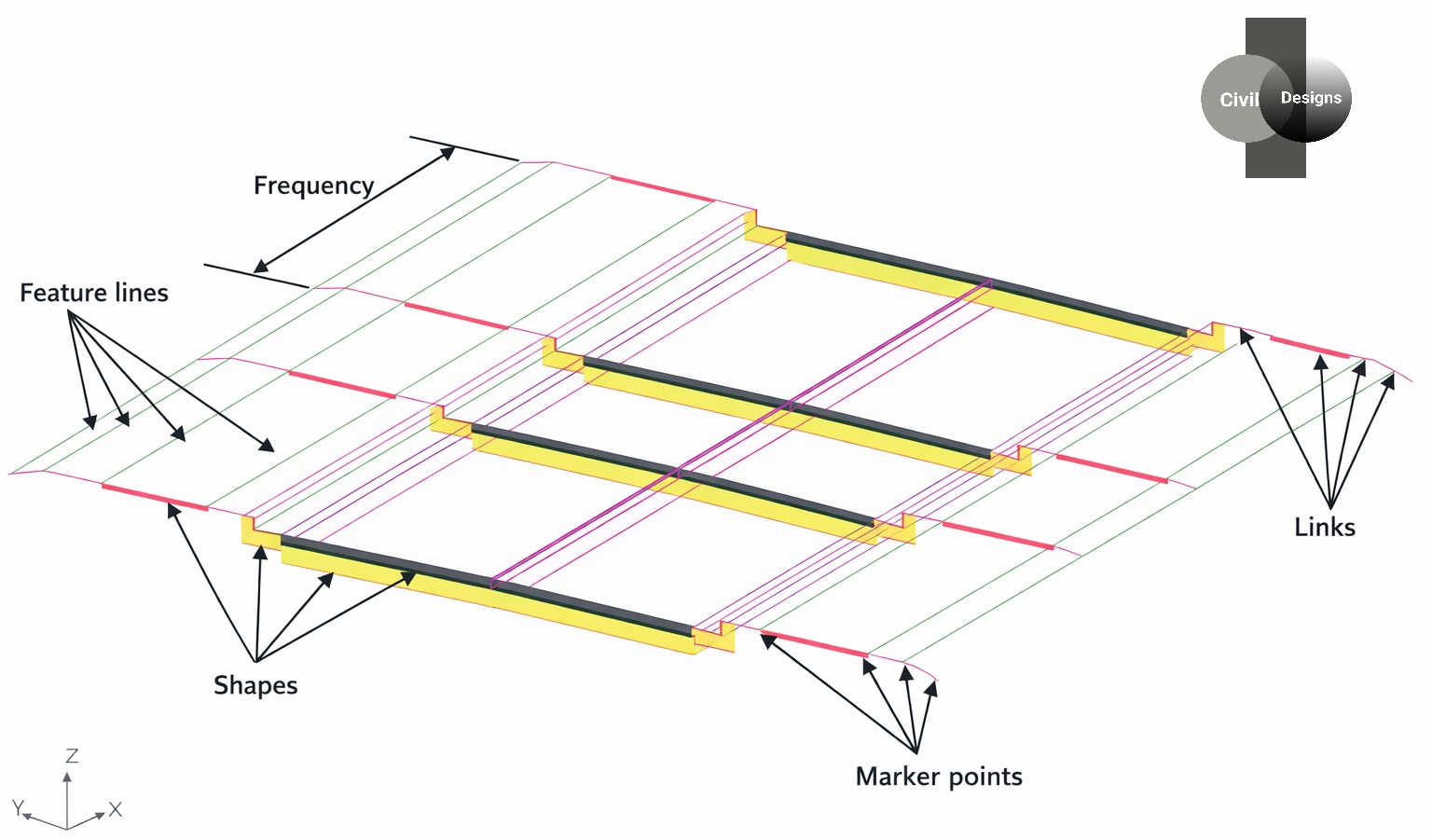 Civil Designs

Frequency

Feature lines

Links

Shapes

Marker points

Z
Y
X